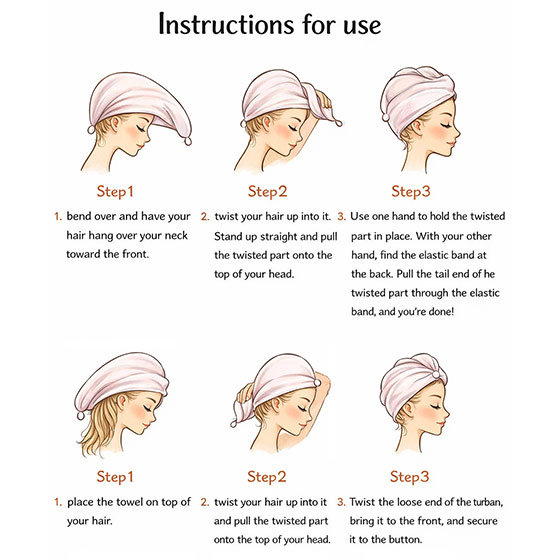 Instructions for use

Step1

1. bend over and have your hair hang over your neck toward the front.

Step2

2. twist your hair up into it. Stand up straight and pull the twisted part onto the top of your head.

Step3

3. Use one hand to hold the twisted part in place. With your other hand, find the elastic band at the back. Pull the tail end of he twisted part through the elastic band, and you're done!

Step1

1. place the towel on top of your hair.

Step2

2. twist your hair up into it and pull the twisted part onto the top of your head.

Step3

3. Twist the loose end of the turban, bring it to the front, and secure it to the button.